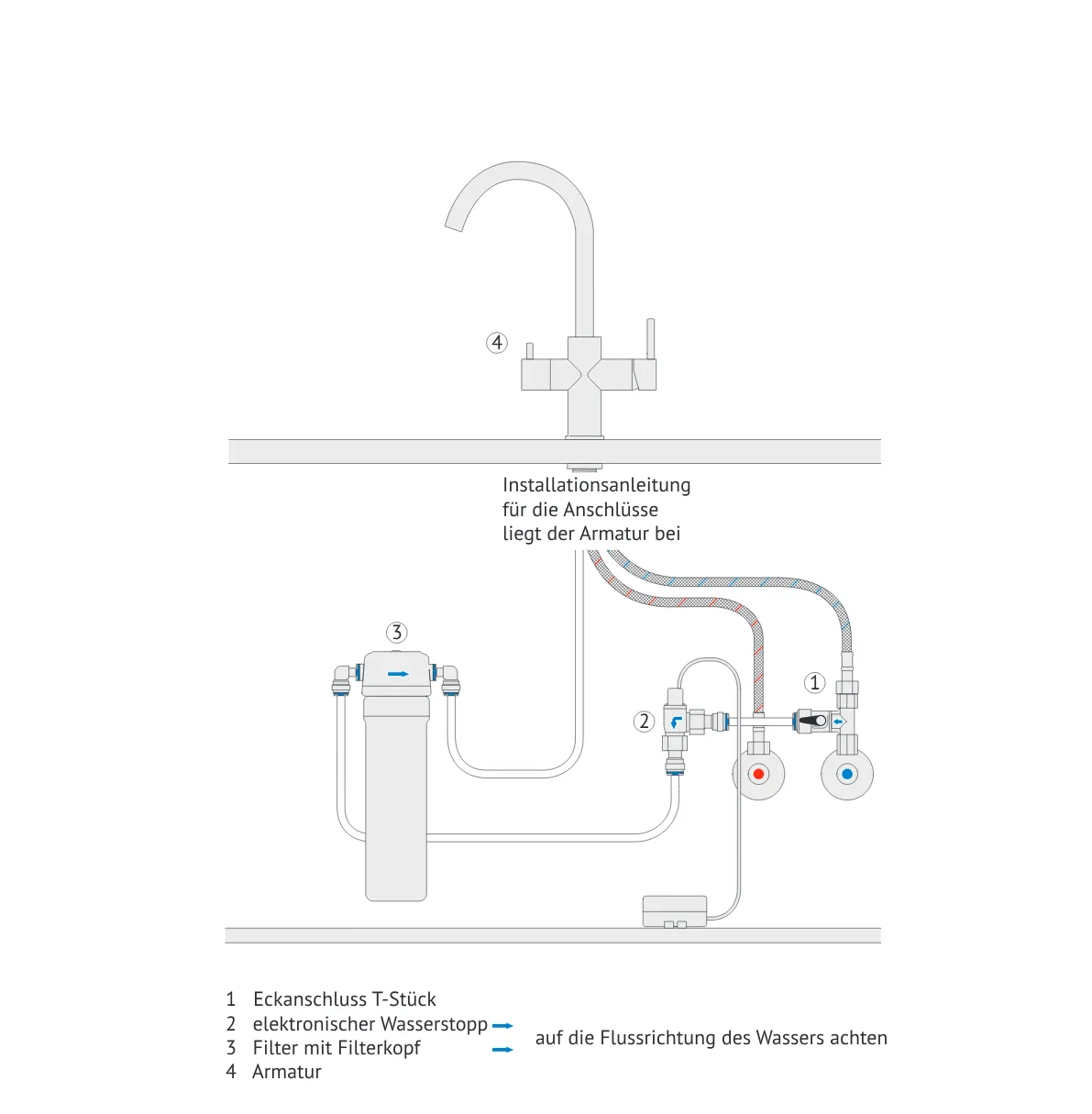 4

Installationsanleitung für die Anschlüsse liegt der Armatur bei

3

1

2

1 Eckanschluss T-Stück
2 elektronischer Wasserstopp
3 Filter mit Filterkopf
4 Armatur

auf die Flussrichtung des Wassers achten